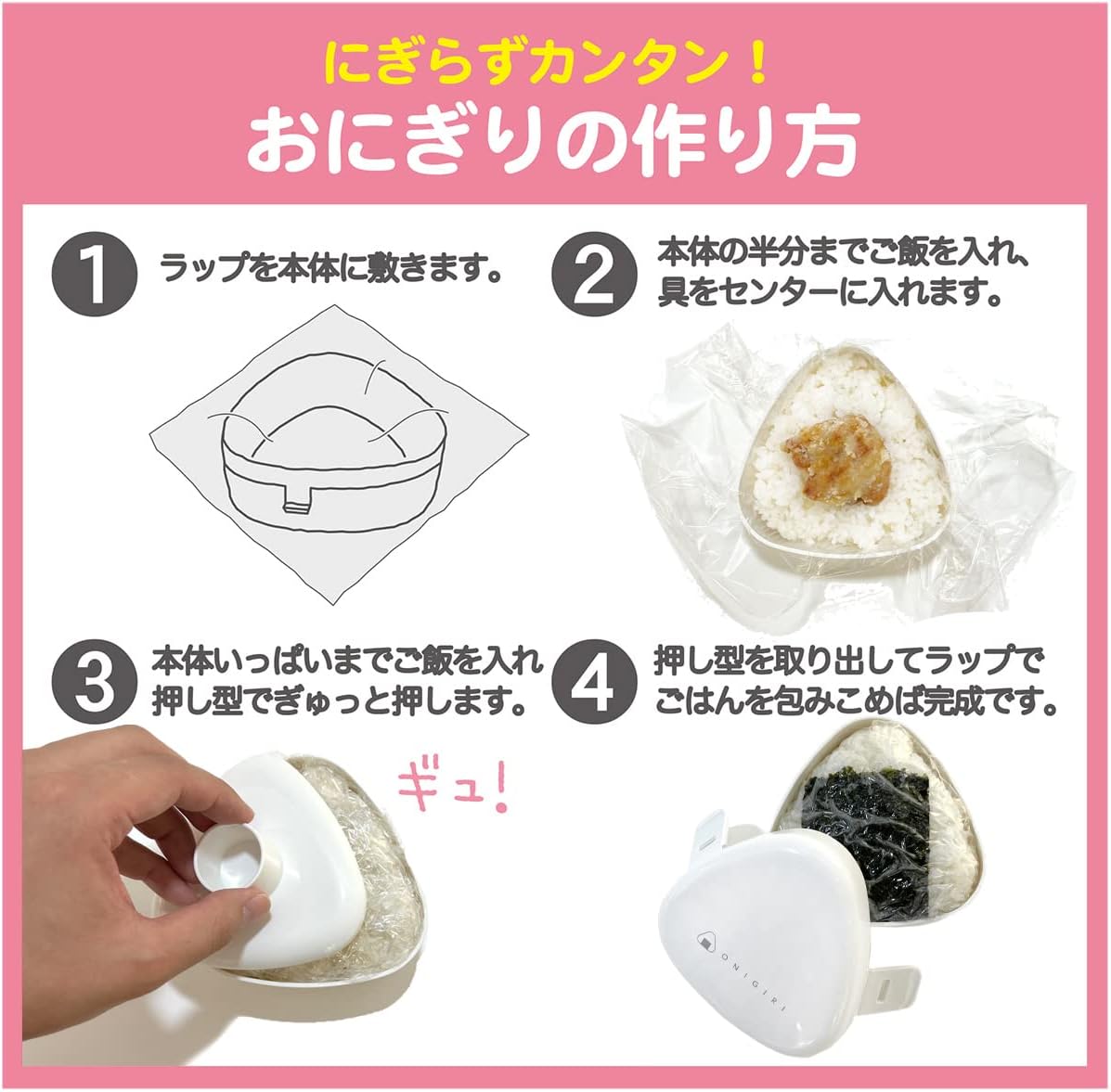 にぎらずカンタン！
おにぎりの作り方

1 ラップを本体に敷きます。

2 本体の半分までご飯を入れ、具をセンターに入れます。

3 本体いっぱいまでご飯を入れ押し型でぎゅっと押します。

ギュ!

4 押し型を取り出してラップでごはんを包みこめば完成です。

ONIGIRI